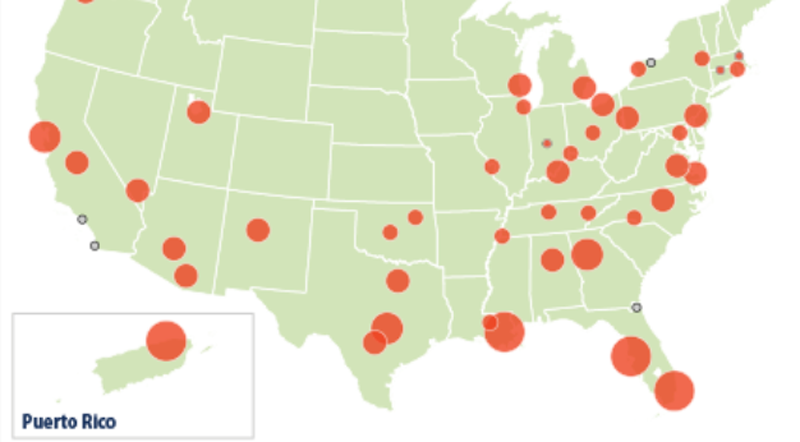 Puerto Rico